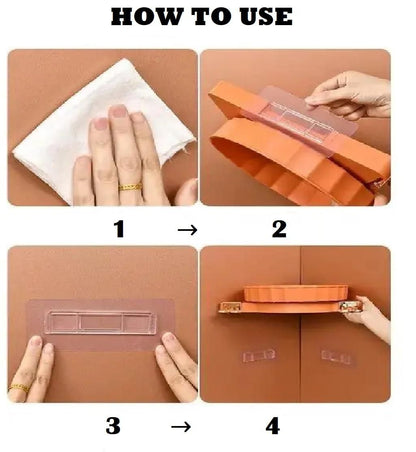 HOW TO USE

1 → 2

3 → 4